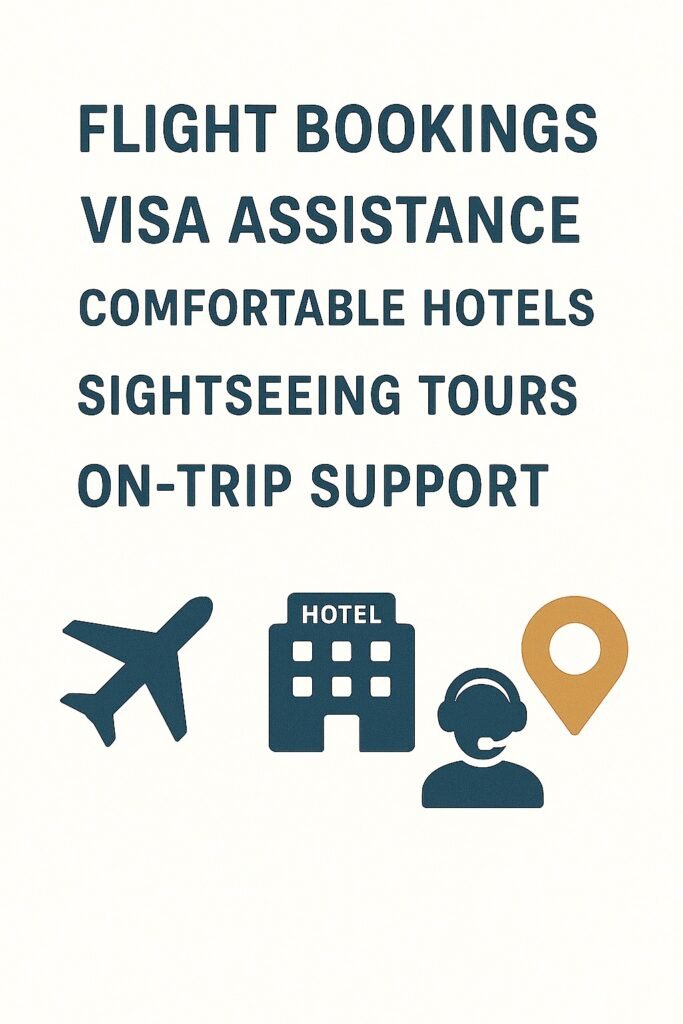 FLIGHT BOOKINGS
VISA ASSISTANCE
COMFORTABLE HOTELS
SIGHTSEEING TOURS
ON-TRIP SUPPORT

HOTEL